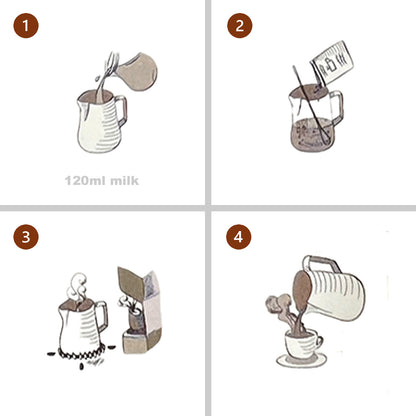 1

120ml milk

2

3

4