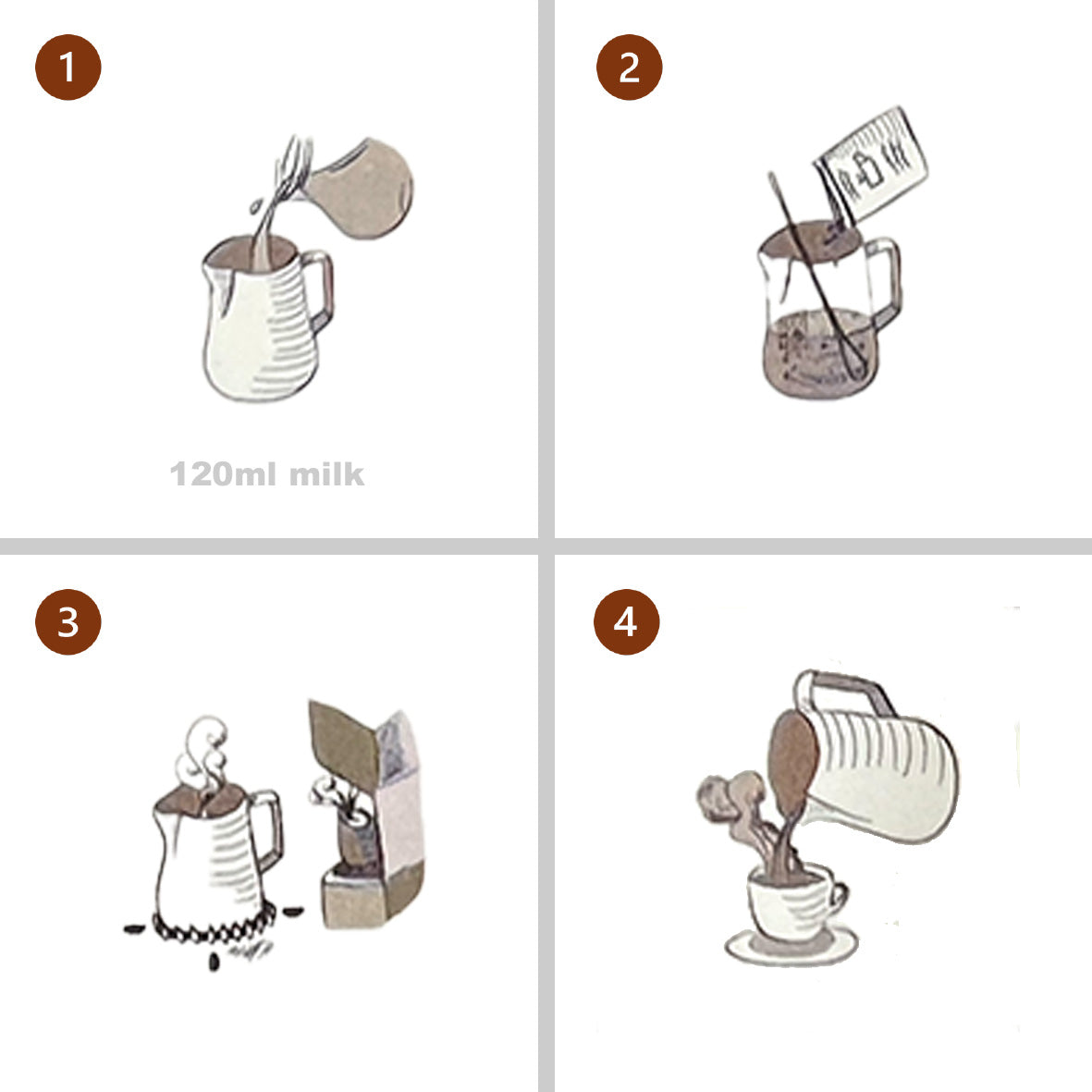 1

120ml milk

2

3

4